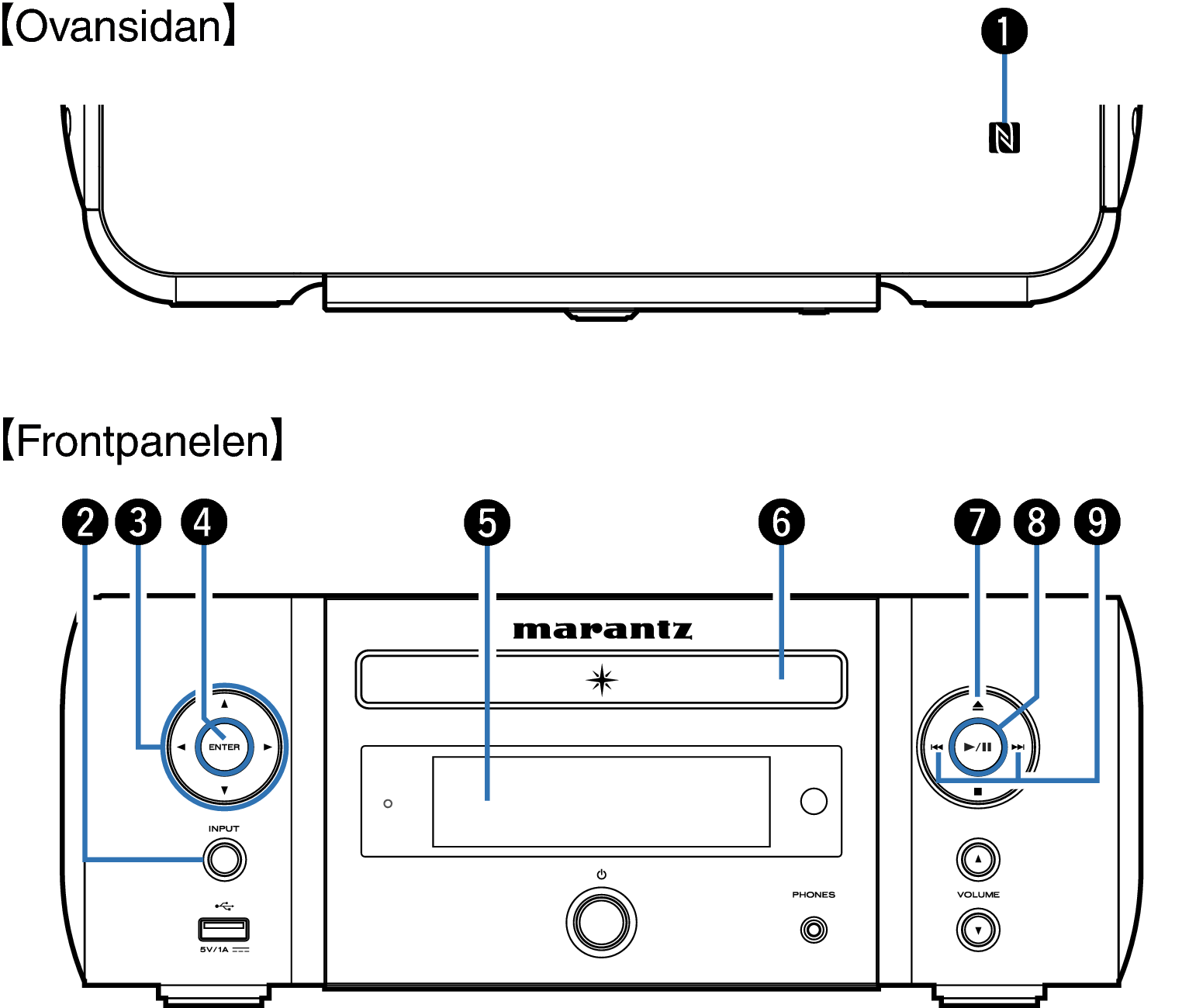 【Ovansidan】

1

【Frontpanelen】

2 3 4 5 6 7 8 9

marantz

ENTER

INPUT

5V/1A

PHONES

VOLUME